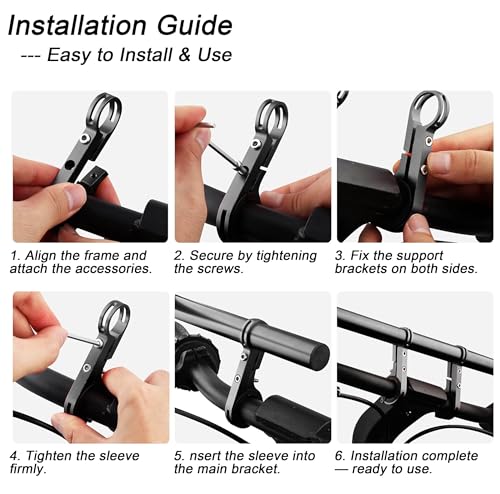 Installation Guide

--- Easy to Install & Use

1. Align the frame and attach the accessories.

2. Secure by tightening the screws.

3. Fix the support brackets on both sides.

4. Tighten the sleeve firmly.

5. nsert the sleeve into the main bracket.

6. Installation complete — ready to use.